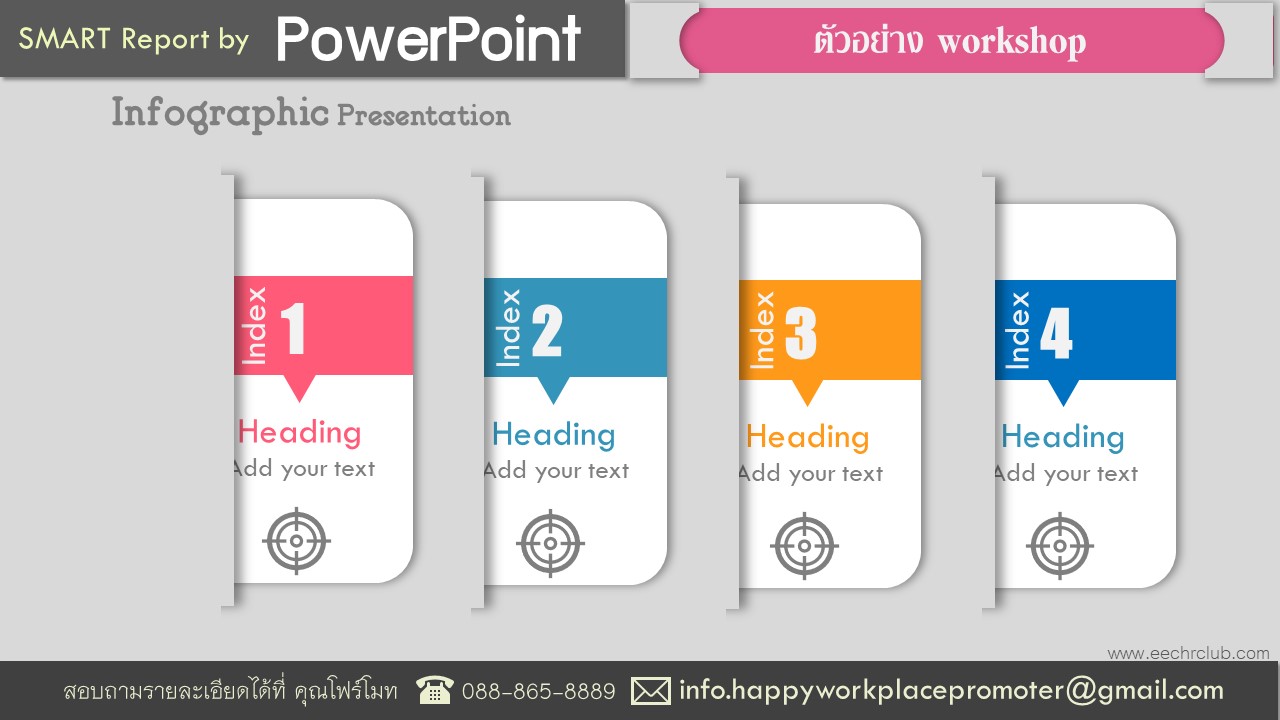 SMART Report by PowerPoint

ตัวอย่าง workshop

Infographic Presentation

Index 1
Heading
Add your text

Index 2
Heading
Add your text

Index 3
Heading
Add your text

Index 4
Heading
Add your text

www.eechrclub.com

สอบถามรายละเอียดได้ที่ คุณโฟร์โมท 088-865-8889 info.happyworkplacepromoter@gmail.com