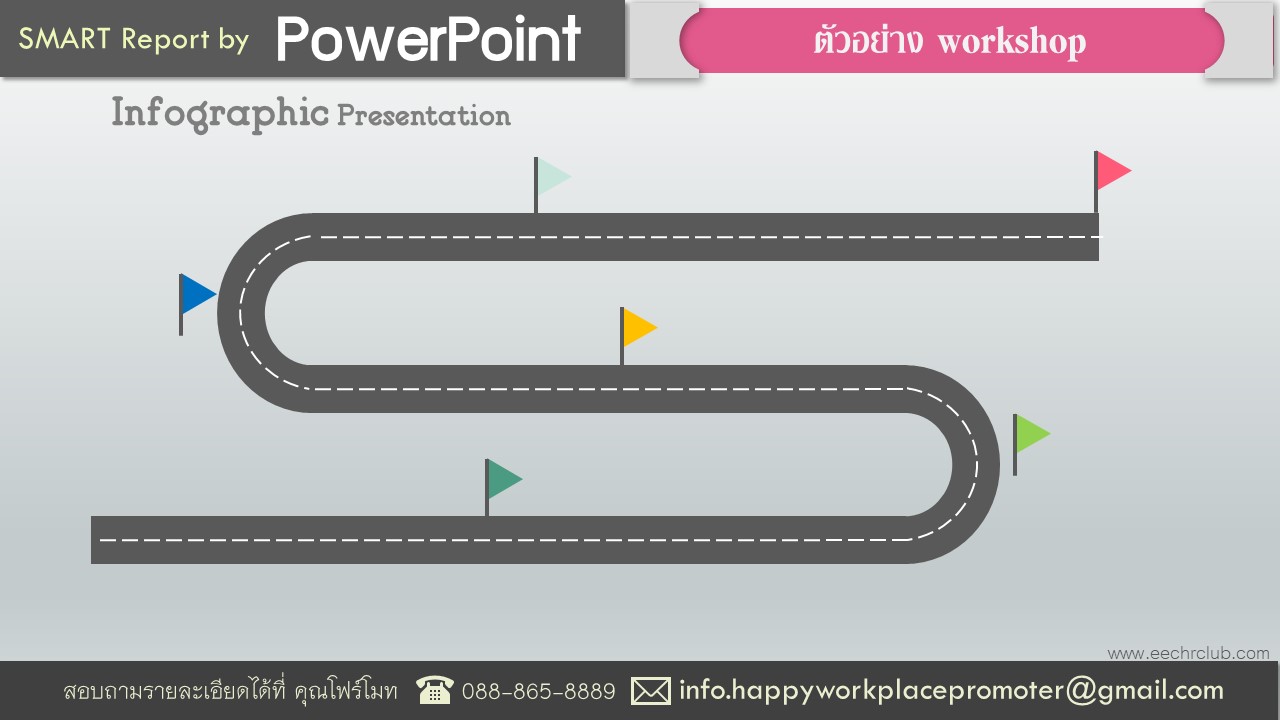 SMART Report by PowerPoint

ตัวอย่าง workshop

Infographic Presentation

www.eechrclub.com

สอบถามรายละเอียดได้ที่ คุณโฟร์โมท 088-865-8889 info.happyworkplacepromoter@gmail.com