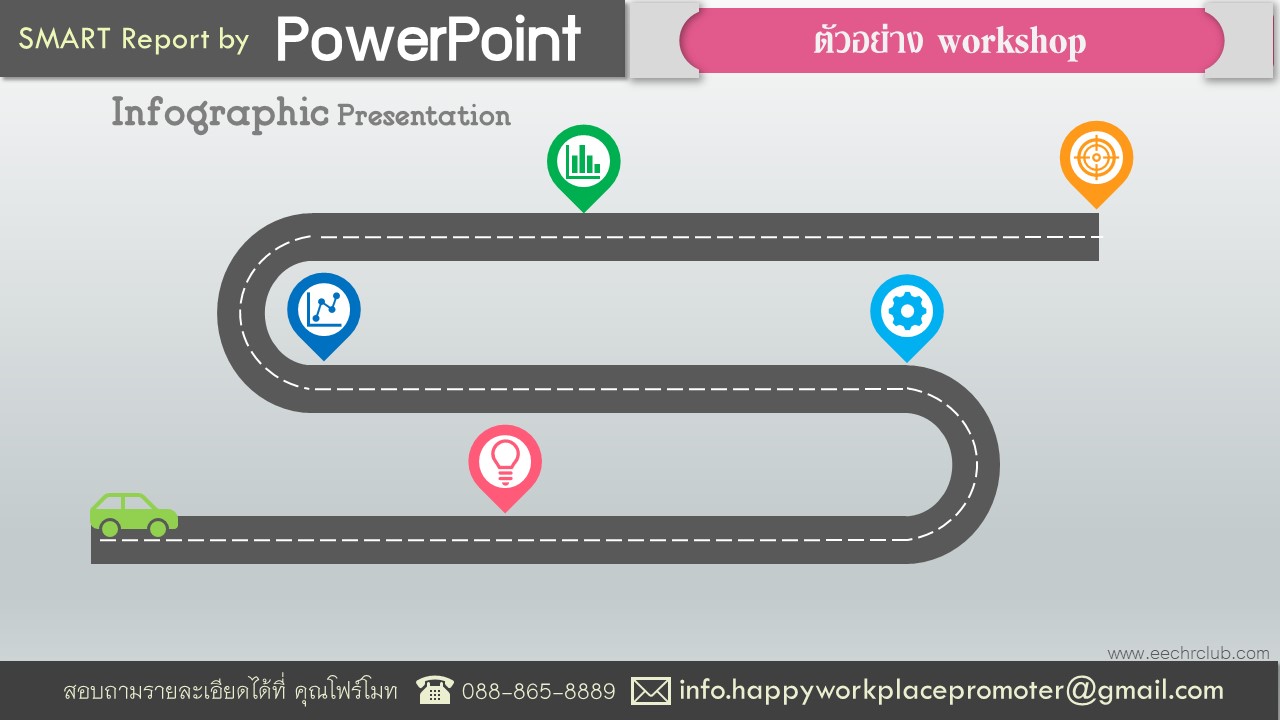 SMART Report by PowerPoint

ตัวอย่าง workshop

Infographic Presentation

www.eechrclub.com

สอบถามรายละเอียดได้ที่ คุณโฟร์โมท 088-865-8889 info.happyworkplacepromoter@gmail.com